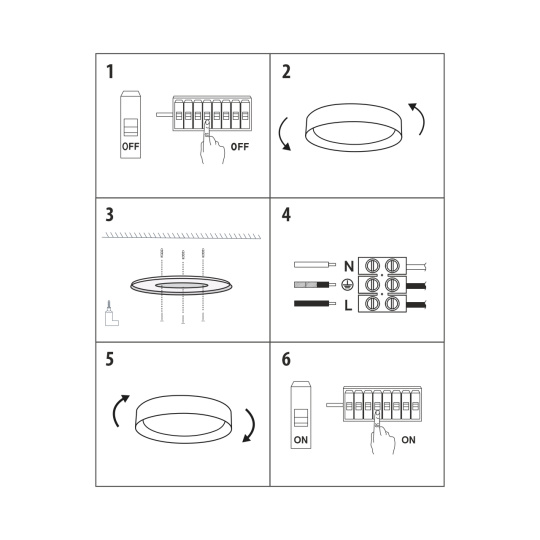 1

OFF

OFF

2

3

4

N

L

5

6

ON

ON